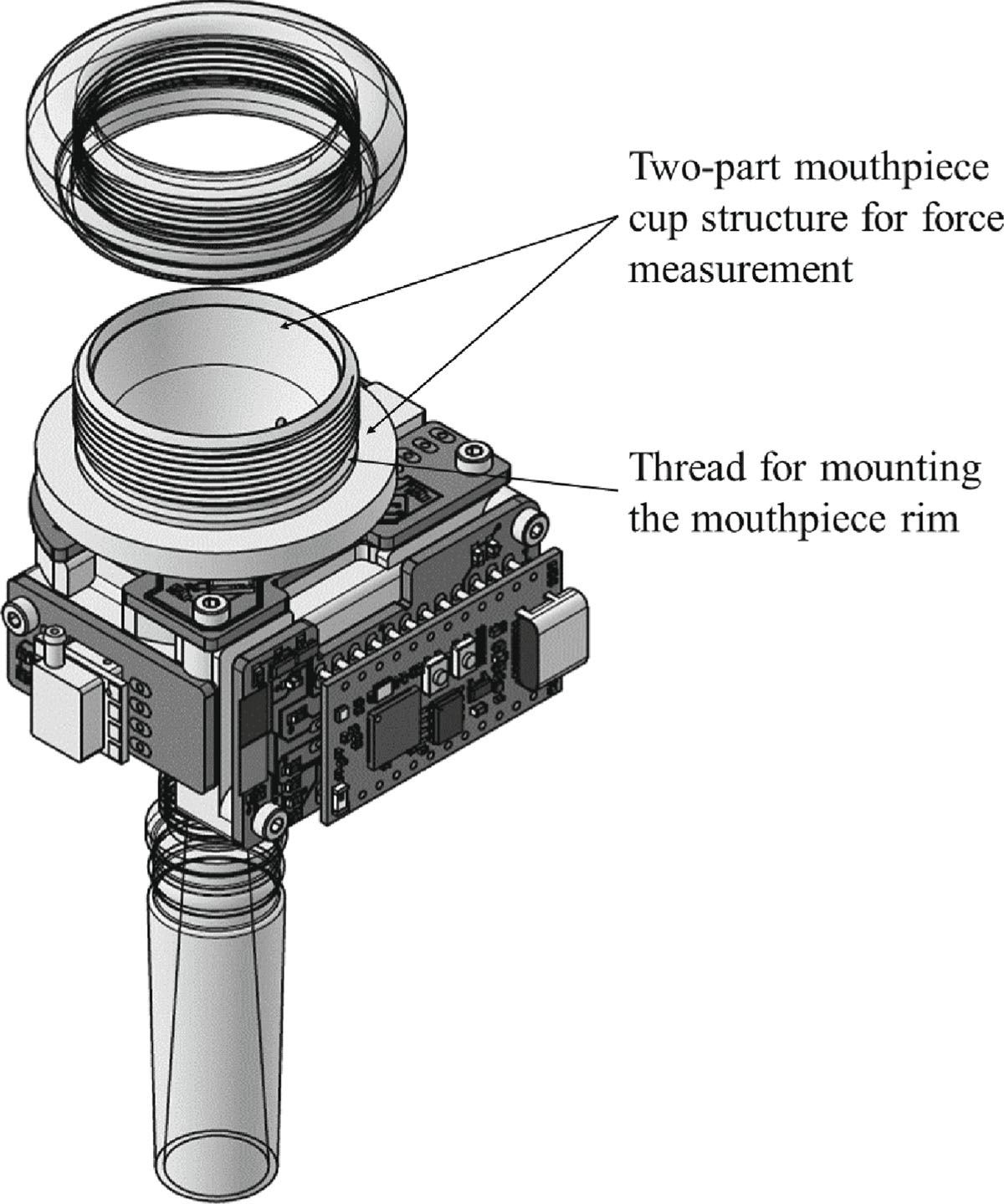 Two-part mouthpiece cup structure for force measurement

Thread for mounting the mouthpiece rim